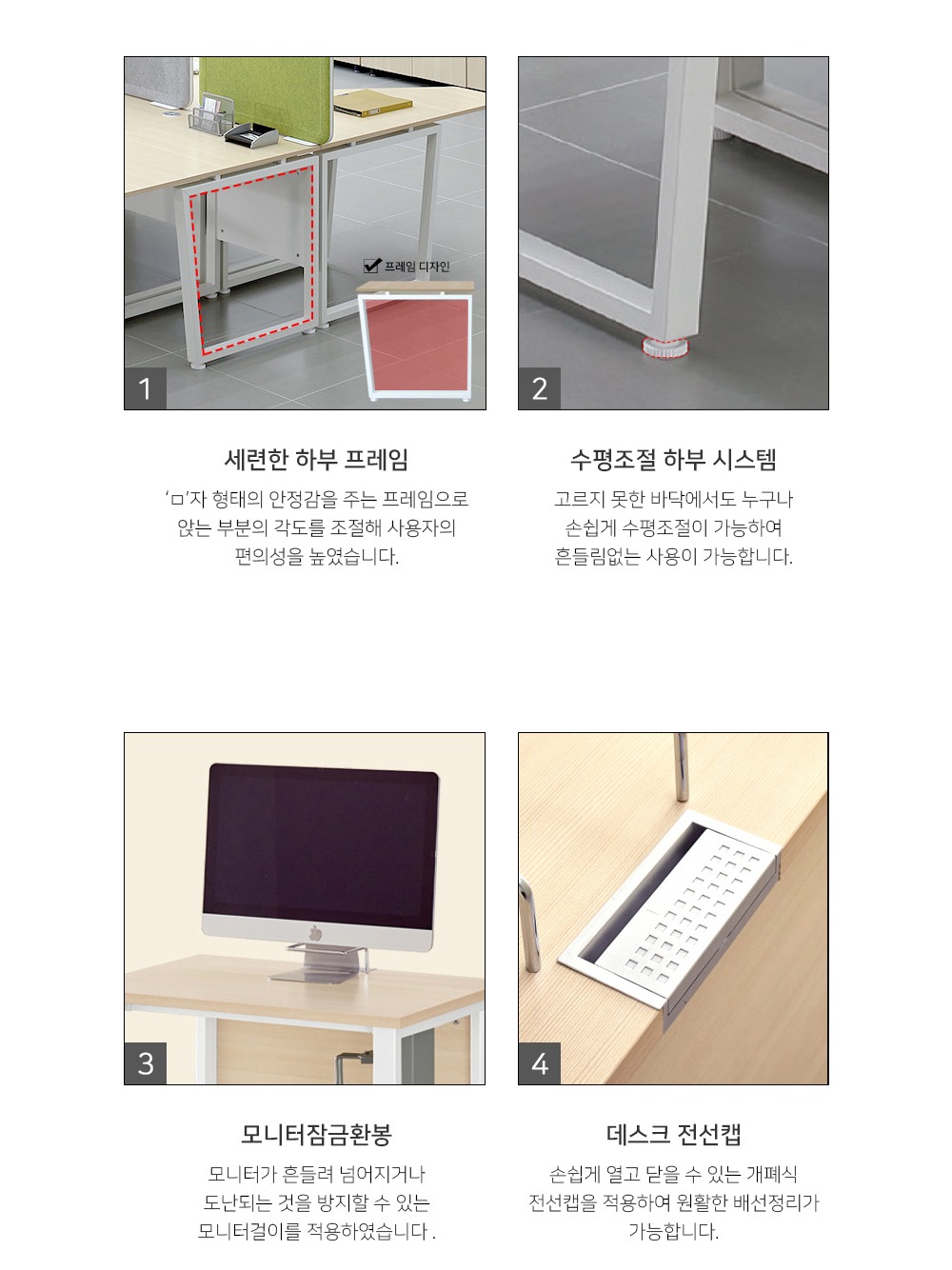 프레임 디자인

1

세련한 하부 프레임

'ㅁ'자 형태의 안정감을 주는 프레임으로 앉는 부분의 각도를 조절해 사용자의 편의성을 높였습니다.

2

수평조절 하부 시스템

고르지 못한 바닥에서도 누구나 손쉽게 수평조절이 가능하여 흔들림없는 사용이 가능합니다.

3

모니터잠금환봉

모니터가 흔들려 넘어지거나 도난되는 것을 방지할 수 있는 모니터걸이를 적용하였습니다 .

4

데스크 전선캡

손쉽게 열고 닫을 수 있는 개폐식 전선캡을 적용하여 원활한 배선정리가 가능합니다.